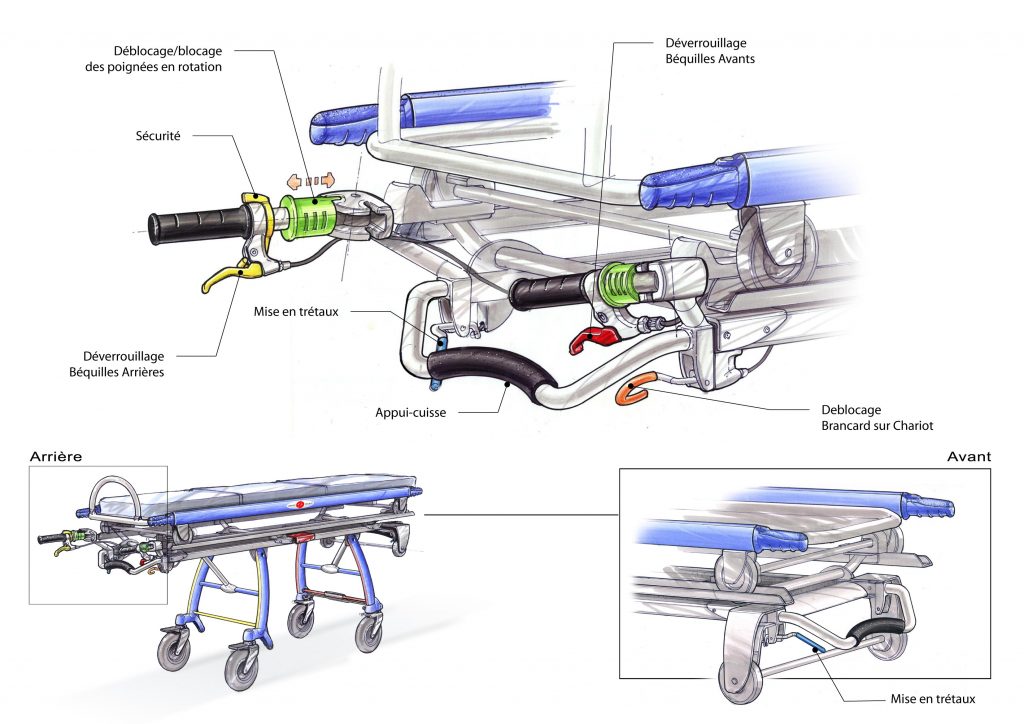 Déblocage/blocage des poignées en rotation

Déverrouillage Béquilles Avants

Sécurité

Mise en trétaux

Déverrouillage Béquilles Arrières

Appui-cuisse

Deblocage Brancard sur Chariot

Arrière

Avant

Mise en trétaux