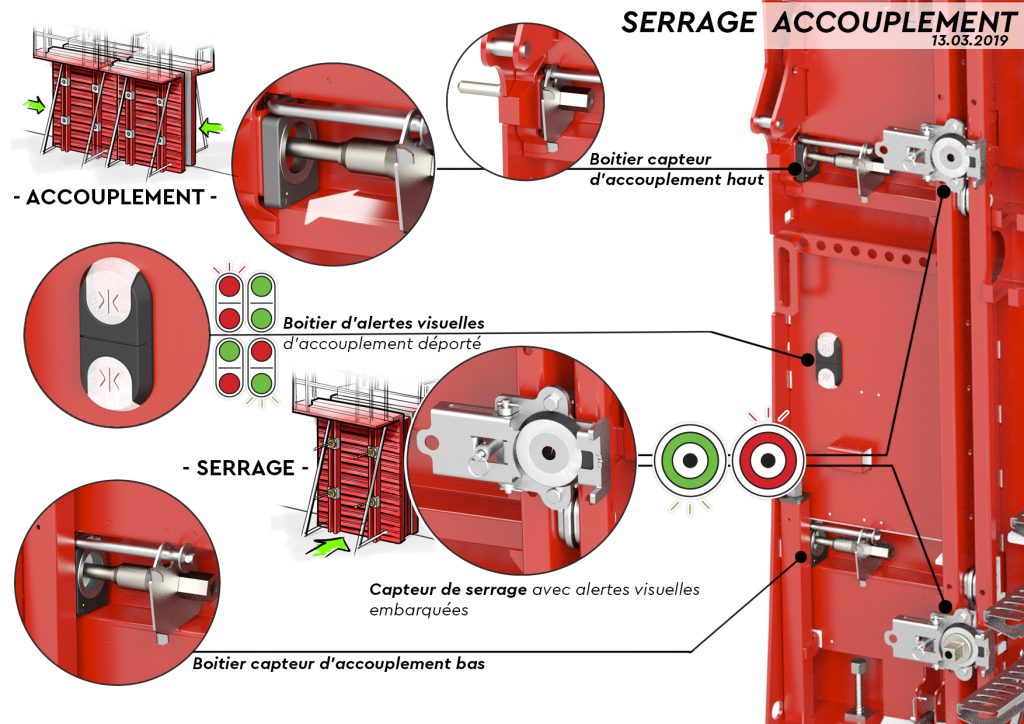 SERRAGE ACCOUPLEMENT
13.03.2019

- ACCOUPLEMENT -

Boitier capteur d'accouplement haut

Boitier d'alertes visuelles d'accouplement déporté

- SERRAGE -

Capteur de serrage avec alertes visuelles embarquées

Boitier capteur d'accouplement bas